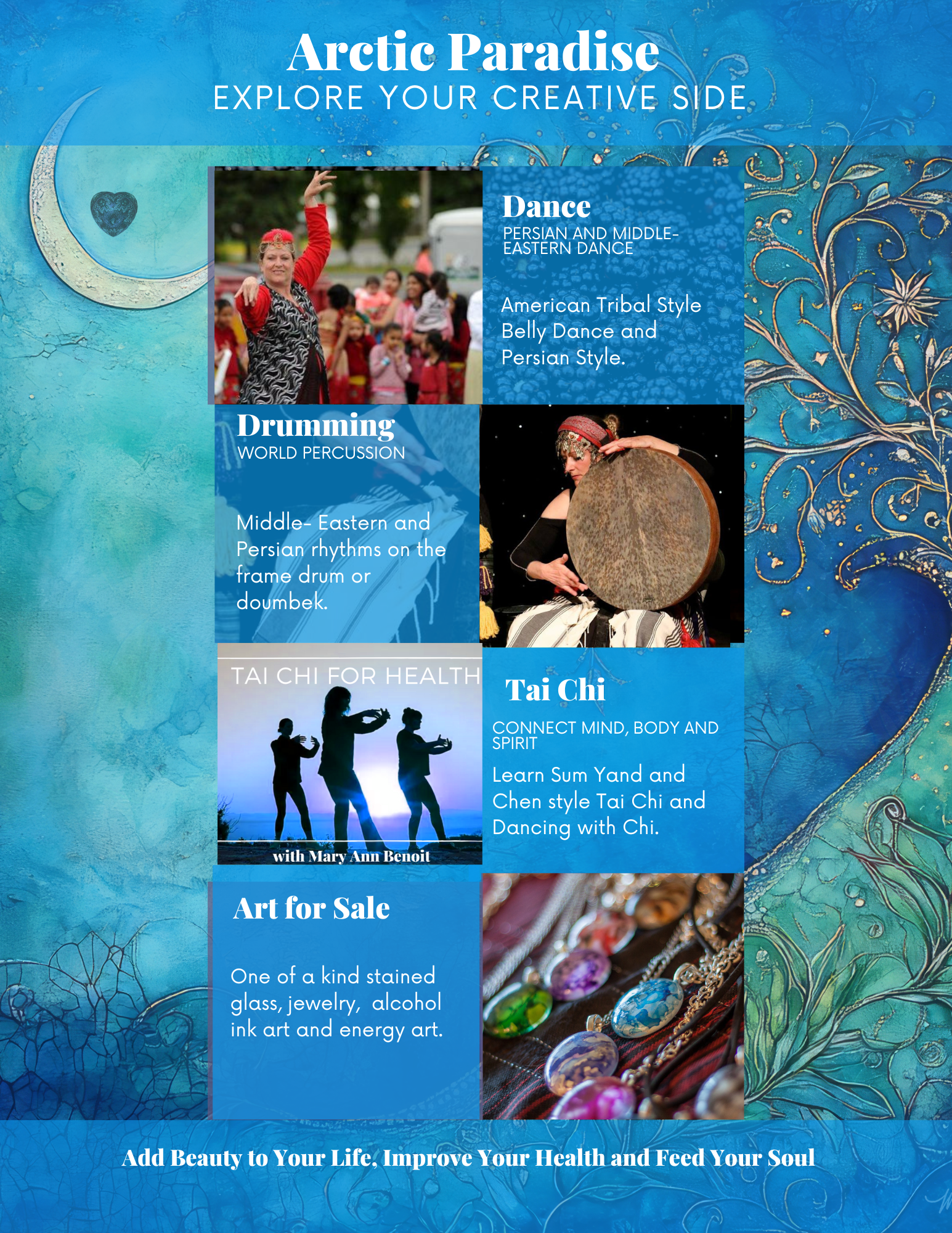 Arctic Paradise
EXPLORE YOUR CREATIVE SIDE

Dance
PERSIAN AND MIDDLE-EASTERN DANCE

American Tribal Style Belly Dance and Persian Style.

Drumming
WORLD PERCUSSION

Middle- Eastern and Persian rhythms on the frame drum or doumbek.

TAI CHI FOR HEALTH
with Mary Ann Benoit

Tai Chi
CONNECT MIND, BODY AND SPIRIT

Learn Sum Yand and Chen style Tai Chi and Dancing with Chi.

Art for Sale

One of a kind stained glass, jewelry, alcohol ink art and energy art.

Add Beauty to Your Life, Improve Your Health and Feed Your Soul